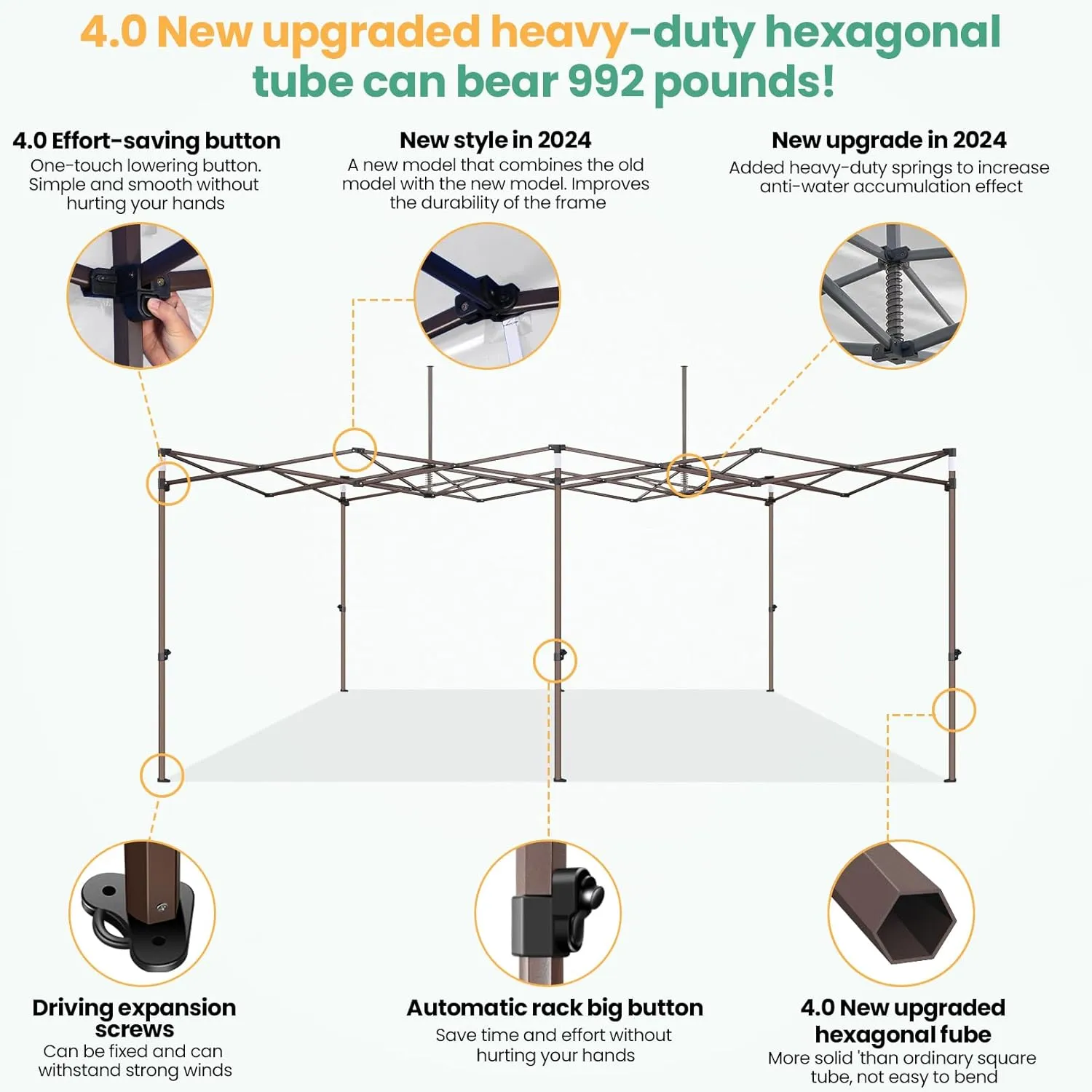 4.0 New upgraded heavy-duty hexagonal tube can bear 992 pounds!

4.0 Effort-saving button
One-touch lowering button. Simple and smooth without hurting your hands

New style in 2024
A new model that combines the old model with the new model. Improves the durability of the frame

New upgrade in 2024
Added heavy-duty springs to increase anti-water accumulation effect

Driving expansion screws
Can be fixed and can withstand strong winds

Automatic rack big button
Save time and effort without hurting your hands

4.0 New upgraded hexagonal fube
More solid 'than ordinary square tube, not easy to bend